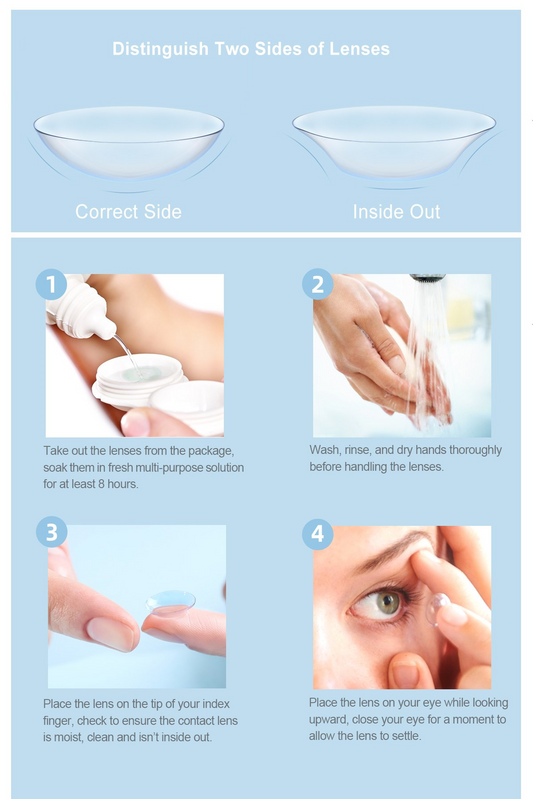 Distinguish Two Sides of Lenses

Correct Side

Inside Out

1

Take out the lenses from the package, soak them in fresh multi-purpose solution for at least 8 hours.

2

Wash, rinse, and dry hands thoroughly before handling the lenses.

3

Place the lens on the tip of your index finger, check to ensure the contact lens is moist, clean and isn't inside out.

4

Place the lens on your eye while looking upward, close your eye for a moment to allow the lens to settle.